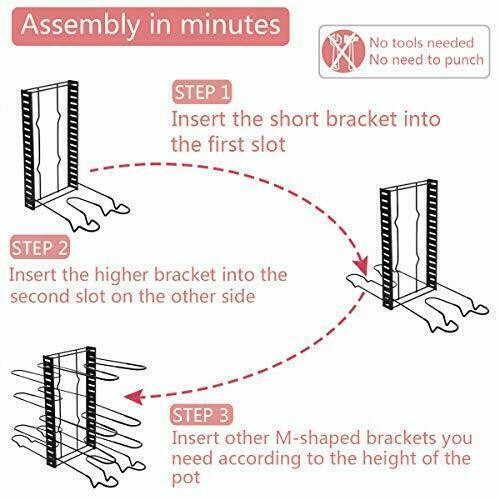 Assembly in minutes

No tools needed
No need to punch

STEP 1
Insert the short bracket into the first slot

STEP 2
Insert the higher bracket into the second slot on the other side

STEP 3
Insert other M-shaped brackets you need according to the height of the pot